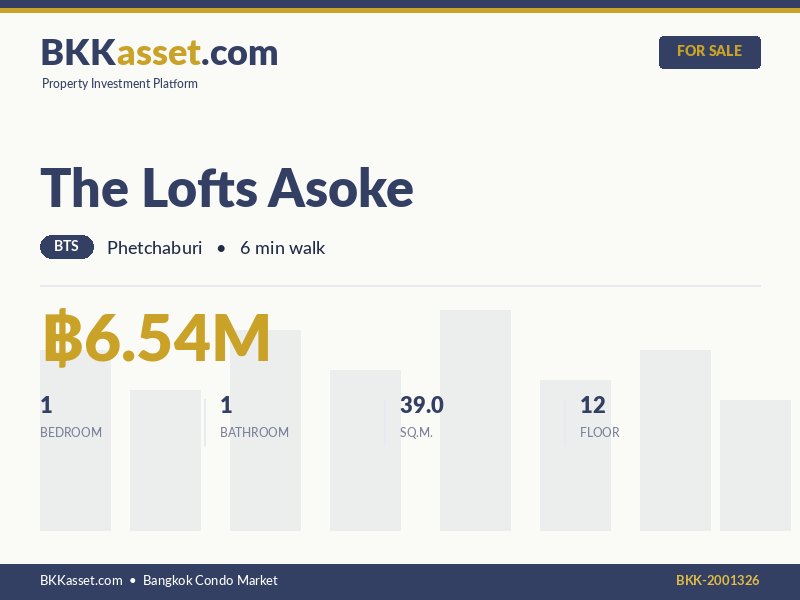 BKKasset.com
Property Investment Platform

FOR SALE

The Lofts Asoke

BTS Phetchaburi • 6 min walk

฿6.54M

1
BEDROOM

1
BATHROOM

39.0
SQ.M.

12
FLOOR

BKKasset.com • Bangkok Condo Market

BKK-2001326