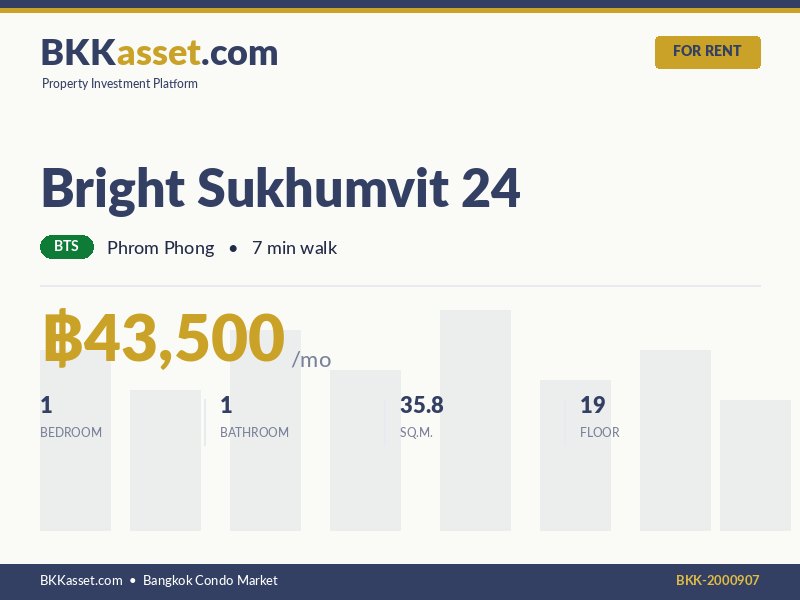 BKKasset.com
Property Investment Platform

FOR RENT

Bright Sukhumvit 24

BTS Phrom Phong • 7 min walk

฿43,500 /mo

1
BEDROOM

1
BATHROOM

35.8
SQ.M.

19
FLOOR

BKKasset.com • Bangkok Condo Market

BKK-2000907