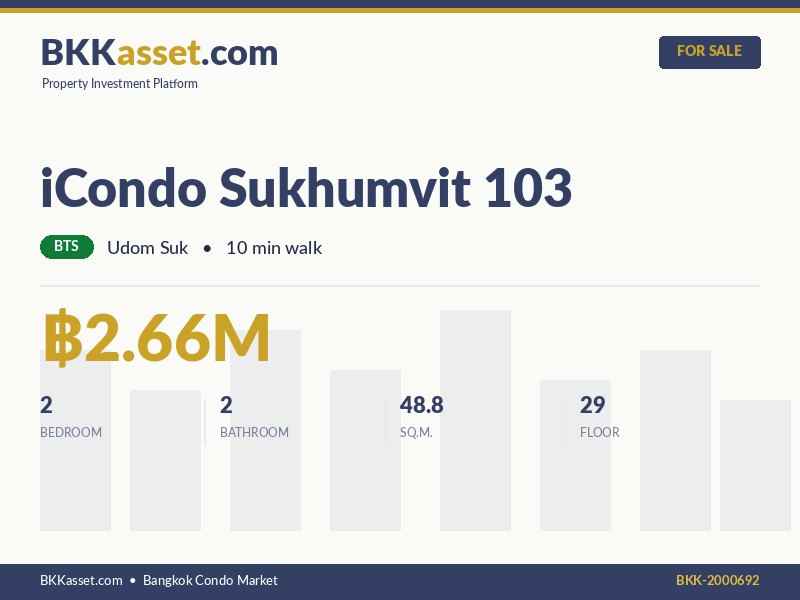 BKKasset.com
Property Investment Platform

FOR SALE

iCondo Sukhumvit 103

BTS Udom Suk • 10 min walk

฿2.66M

2
BEDROOM

2
BATHROOM

48.8
SQ.M.

29
FLOOR

BKKasset.com • Bangkok Condo Market

BKK-2000692